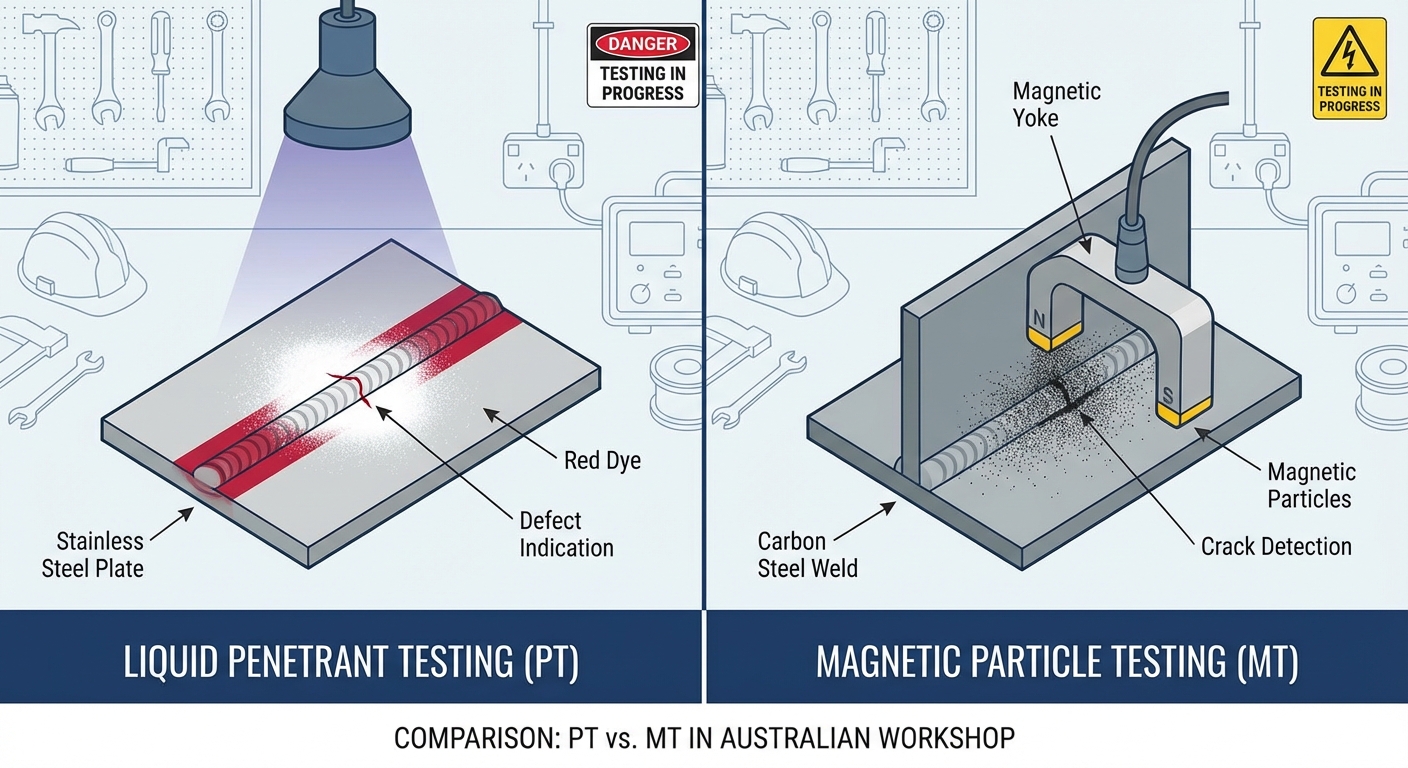 DANGER
TESTING IN PROGRESS

Red Dye

Defect Indication

Stainless Steel Plate

LIQUID PENETRANT TESTING (PT)

TESTING IN PROGRESS

Magnetic Yoke

N

S

Magnetic Particles

Crack Detection

Carbon Steel Weld

MAGNETIC PARTICLE TESTING (MT)

COMPARISON: PT vs. MT IN AUSTRALIAN WORKSHOP