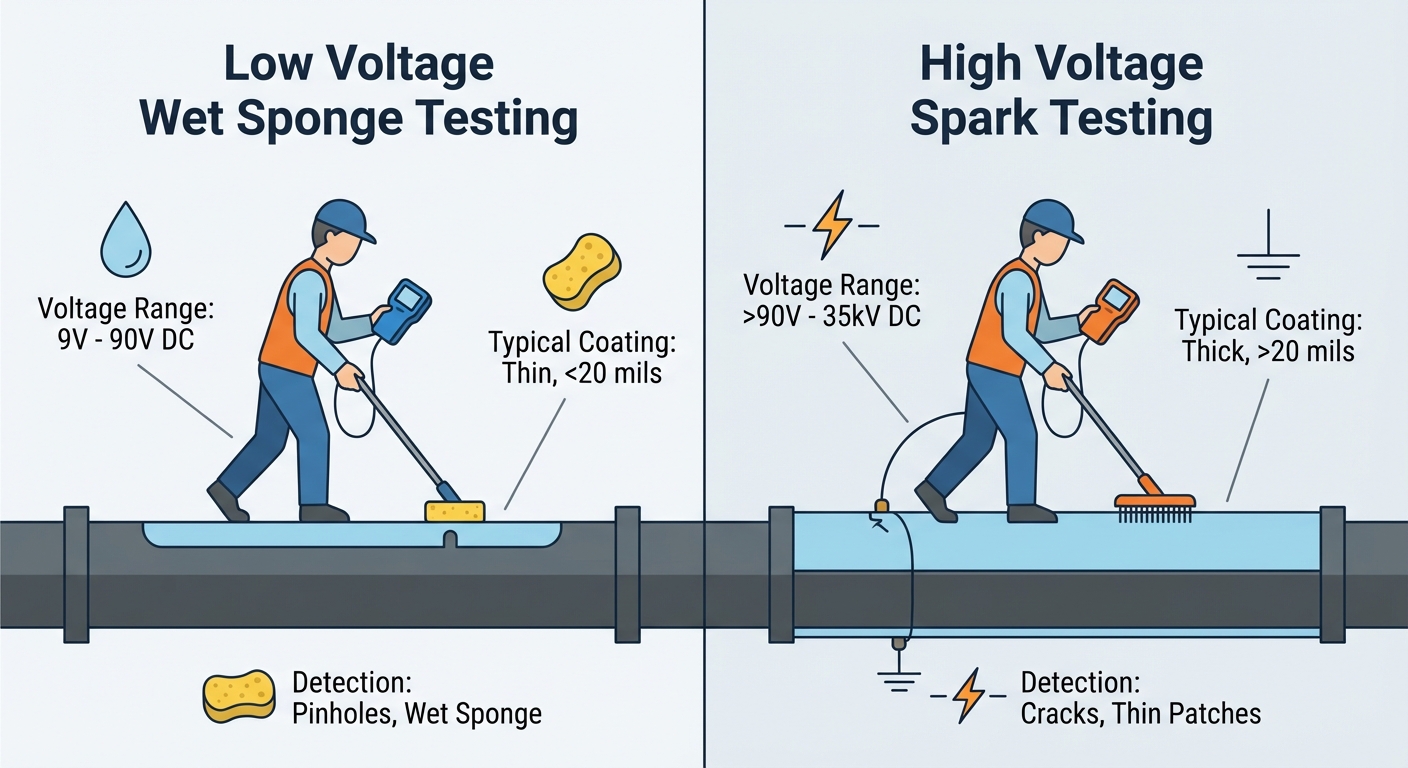 Low Voltage
Wet Sponge Testing

Voltage Range:
9V - 90V DC

Typical Coating:
Thin, <20 mils

Detection:
Pinholes, Wet Sponge

High Voltage
Spark Testing

Voltage Range:
>90V - 35kV DC

Typical Coating:
Thick, >20 mils

Detection:
Cracks, Thin Patches